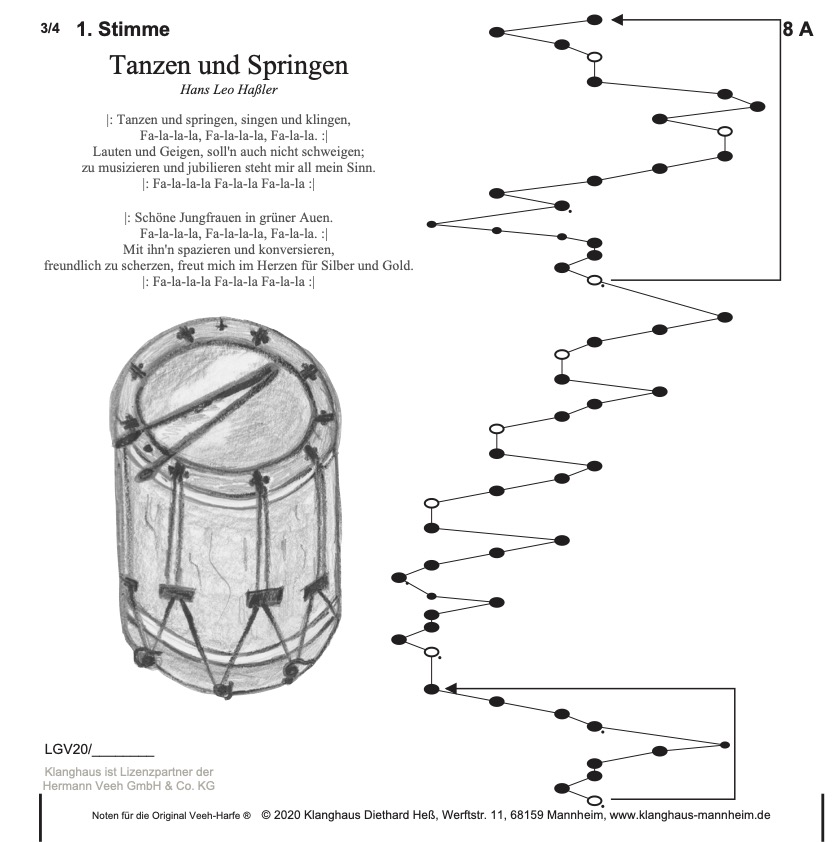 3/4 1. Stimme

8 A

Tanzen und Springen

Hans Leo Haßler

|: Tanzen und springen, singen und klingen,
Fa-la-la-la, Fa-la-la-la, Fa-la-la. :|
Lauten und Geigen, soll'n auch nicht schweigen;
zu musizieren und jubilieren steht mir all mein Sinn.
|: Fa-la-la-la Fa-la-la Fa-la-la :|

|: Schöne Jungfrauen in grüner Auen.
Fa-la-la-la, Fa-la-la-la, Fa-la-la. :|
Mit ihn'n spazieren und konversieren,
freundlich zu scherzen, freut mich im Herzen für Silber und Gold.
|: Fa-la-la-la Fa-la-la Fa-la-la :|

LGV20/________

Klanghaus ist Lizenzpartner der Hermann Veeh GmbH & Co. KG

Noten für die Original Veeh-Harfe ® © 2020 Klanghaus Diethard Heß, Werftstr. 11, 68159 Mannheim, www.klanghaus-mannheim.de