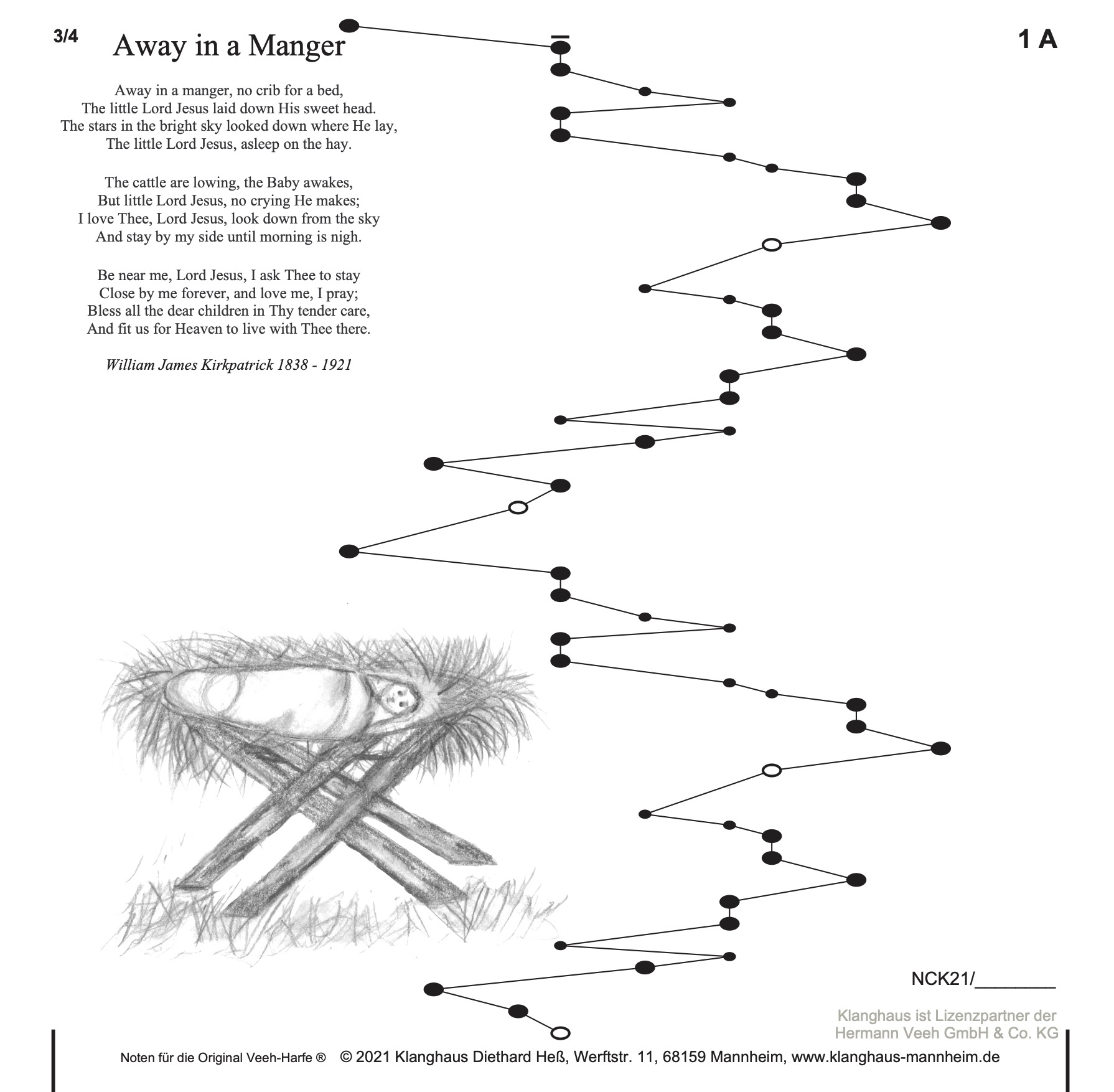 3/4

Away in a Manger

1 A

Away in a manger, no crib for a bed,
The little Lord Jesus laid down His sweet head.
The stars in the bright sky looked down where He lay,
The little Lord Jesus, asleep on the hay.

The cattle are lowing, the Baby awakes,
But little Lord Jesus, no crying He makes;
I love Thee, Lord Jesus, look down from the sky
And stay by my side until morning is nigh.

Be near me, Lord Jesus, I ask Thee to stay
Close by me forever, and love me, I pray;
Bless all the dear children in Thy tender care,
And fit us for Heaven to live with Thee there.

William James Kirkpatrick 1838 - 1921

NCK21/________

Klanghaus ist Lizenzpartner der
Hermann Veeh GmbH & Co. KG

Noten für die Original Veeh-Harfe ® © 2021 Klanghaus Diethard Heß, Werftstr. 11, 68159 Mannheim, www.klanghaus-mannheim.de