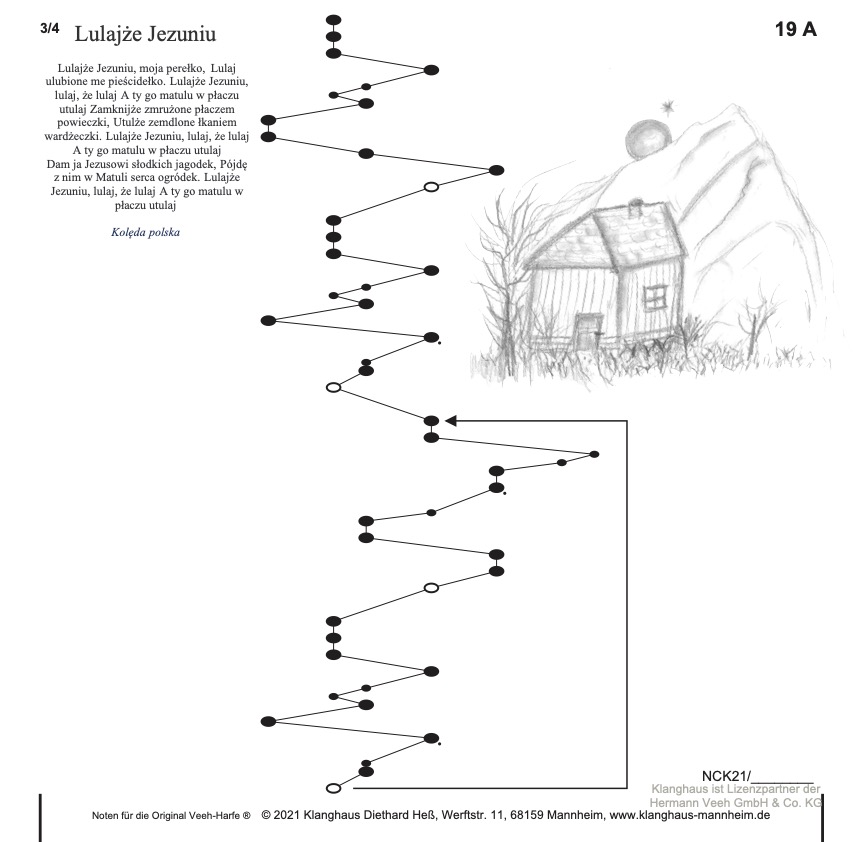 3/4 Lulajże Jezuniu

19 A

Lulajże Jezuniu, moja perełko, Lulaj ulubione me pieścidełko. Lulajże Jezuniu, lulaj, że lulaj A ty go matulu w płaczu utulaj Zamknijże zmrużone płaczem powieczki, Utulże zemdlone łkaniem wardżeczki. Lulajże Jezuniu, lulaj, że lulaj A ty go matulu w płaczu utulaj Dam ja Jezusowi słodkich jagodek, Pójdę z nim w Matuli serca ogródek. Lulajże Jezuniu, lulaj, że lulaj A ty go matulu w płaczu utulaj

Kolęda polska

NCK21/________
Klanghaus ist Lizenzpartner der Hermann Veeh GmbH & Co. KG

Noten für die Original Veeh-Harfe ® © 2021 Klanghaus Diethard Heß, Werftstr. 11, 68159 Mannheim, www.klanghaus-mannheim.de