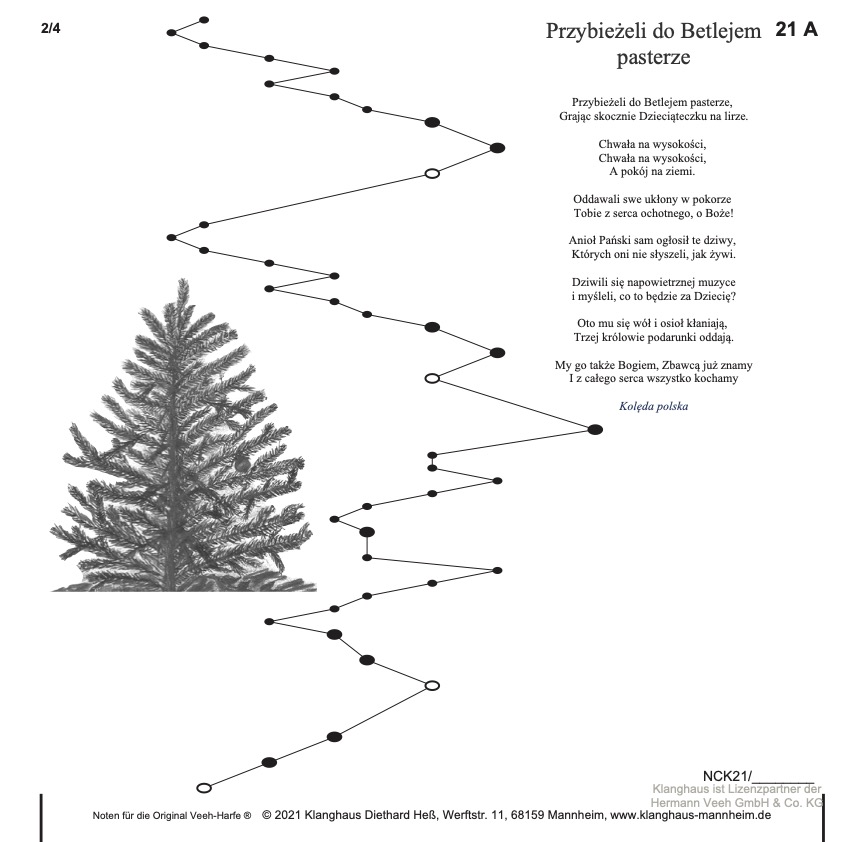 2/4

Przybieżeli do Betlejem pasterze

21 A

Przybieżeli do Betlejem pasterze,
Grając skocznie Dzieciąteczku na lirze.

Chwała na wysokości,
Chwała na wysokości,
A pokój na ziemi.

Oddawali swe ukłony w pokorze
Tobie z serca ochotnego, o Boże!

Anioł Pański sam ogłosił te dziwy,
Których oni nie słyszeli, jak żywi.

Dziwili się napowietrznej muzyce
i myśleli, co to będzie za Dziecię?

Oto mu się wół i osioł kłaniają,
Trzej królowie podarunki oddają.

My go także Bogiem, Zbawcą już znamy
I z całego serca wszystko kochamy

Kolęda polska

NCK21/________
Klanghaus ist Lizenzpartner der Hermann Veeh GmbH & Co. KG

Noten für die Original Veeh-Harfe ® © 2021 Klanghaus Diethard Heß, Werftstr. 11, 68159 Mannheim, www.klanghaus-mannheim.de