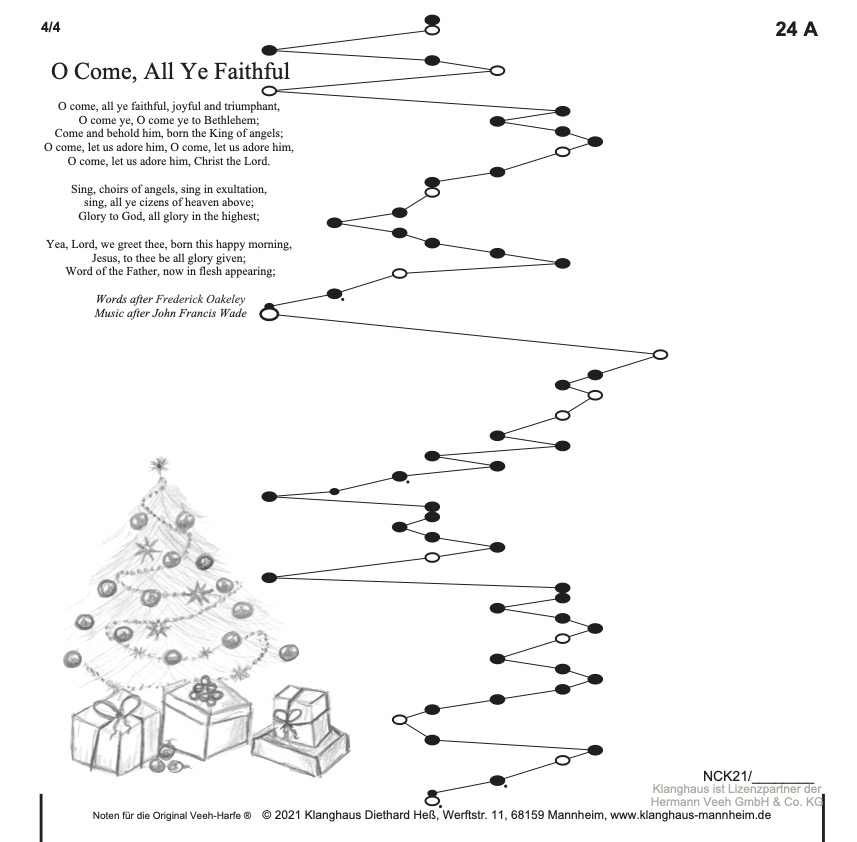 4/4

24 A

O Come, All Ye Faithful

O come, all ye faithful, joyful and triumphant,
O come ye, O come ye to Bethlehem;
Come and behold him, born the King of angels;
O come, let us adore him, O come, let us adore him,
O come, let us adore him, Christ the Lord.

Sing, choirs of angels, sing in exultation,
sing, all ye cizens of heaven above;
Glory to God, all glory in the highest;

Yea, Lord, we greet thee, born this happy morning,
Jesus, to thee be all glory given;
Word of the Father, now in flesh appearing;

Words after Frederick Oakeley
Music after John Francis Wade

NCK21/________
Klanghaus ist Lizenzpartner der
Hermann Veeh GmbH & Co. KG

Noten für die Original Veeh-Harfe ® © 2021 Klanghaus Diethard Heß, Werftstr. 11, 68159 Mannheim, www.klanghaus-mannheim.de